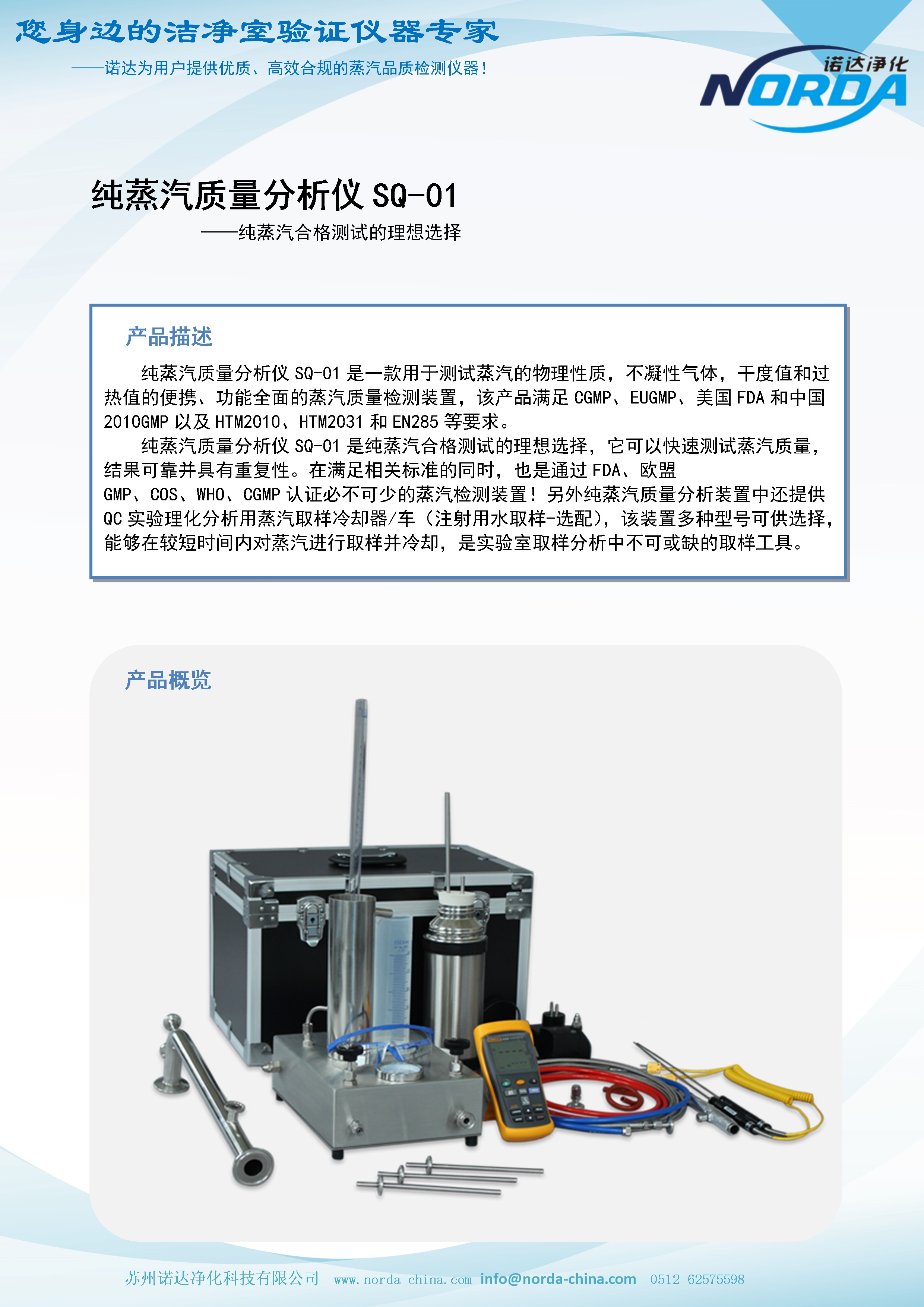 您身边的洁净室验证仪器专家

——诺达为用户提供优质、高效合规的蒸汽品质检测仪器！

诺达净化
NORDA

纯蒸汽质量分析仪 SQ-01

——纯蒸汽合格测试的理想选择

产品描述

纯蒸汽质量分析仪 SQ-01 是一款用于测试蒸汽的物理性质，不凝性气体，干度值和过热值的便携、功能全面的蒸汽质量检测装置，该产品满足 CGMP、EUGMP、美国 FDA 和中国 2010GMP 以及 HTM2010、HTM2031 和 EN285 等要求。

纯蒸汽质量分析仪 SQ-01 是纯蒸汽合格测试的理想选择，它可以快速测试蒸汽质量，结果可靠并具有重复性。在满足相关标准的同时，也是通过 FDA、欧盟 GMP、COS、WHO、CGMP 认证必不可少的蒸汽检测装置！另外纯蒸汽质量分析装置中还提供 QC 实验理化分析用蒸汽取样冷却器/车（注射用水取样-选配），该装置多种型号可供选择，能够在较短时间内对蒸汽进行取样并冷却，是实验室取样分析中不可或缺的取样工具。

产品概览

苏州诺达净化科技有限公司 www.norda-china.com info@norda-china.com 0512-62575598